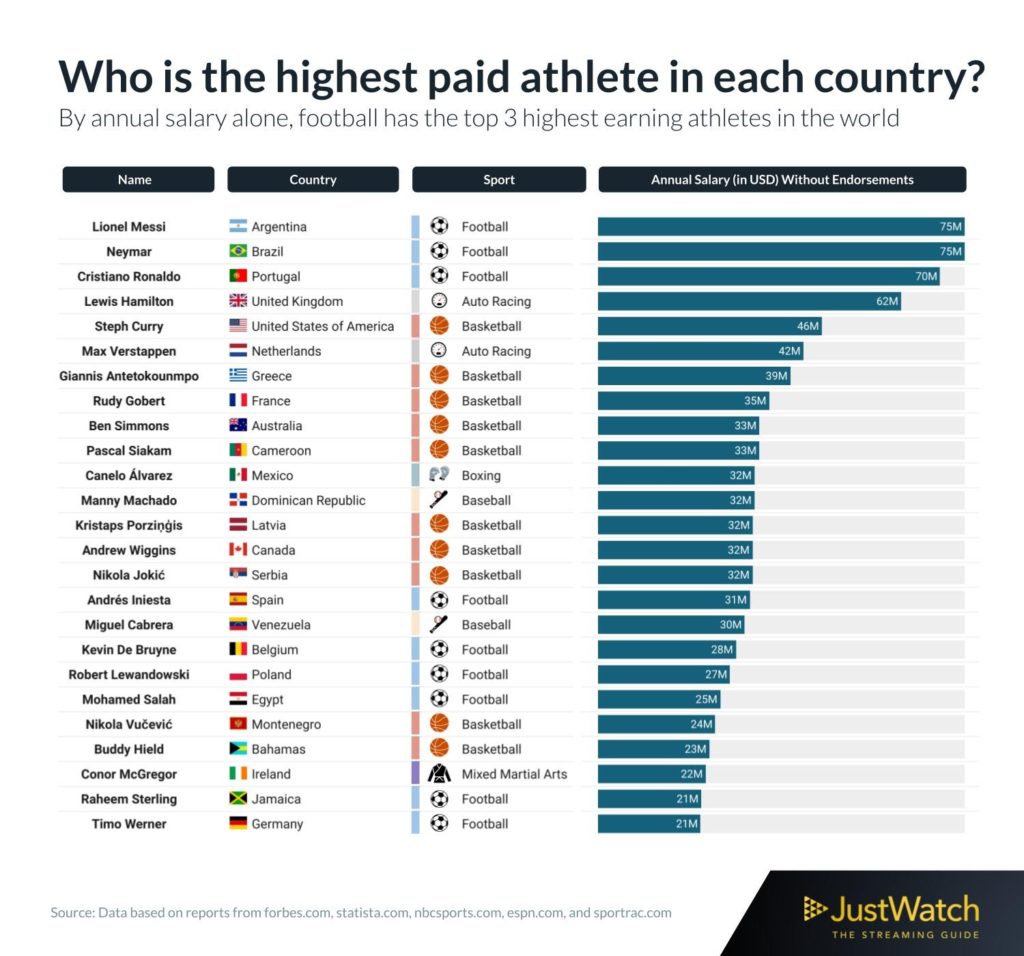 Who is the highest paid athlete in each country?

By annual salary alone, football has the top 3 highest earning athletes in the world

| Name | Country | Sport | Annual Salary (in USD) Without Endorsements |
|---|---|---|---|
| Lionel Messi | Argentina | Football | 75M |
| Neymar | Brazil | Football | 75M |
| Cristiano Ronaldo | Portugal | Football | 70M |
| Lewis Hamilton | United Kingdom | Auto Racing | 62M |
| Steph Curry | United States of America | Basketball | 46M |
| Max Verstappen | Netherlands | Auto Racing | 42M |
| Giannis Antetokounmpo | Greece | Basketball | 39M |
| Rudy Gobert | France | Basketball | 35M |
| Ben Simmons | Australia | Basketball | 33M |
| Pascal Siakam | Cameroon | Basketball | 33M |
| Canelo Álvarez | Mexico | Boxing | 32M |
| Manny Machado | Dominican Republic | Baseball | 32M |
| Kristaps Porziņģis | Latvia | Basketball | 32M |
| Andrew Wiggins | Canada | Basketball | 32M |
| Nikola Jokić | Serbia | Basketball | 32M |
| Andrés Iniesta | Spain | Football | 31M |
| Miguel Cabrera | Venezuela | Baseball | 30M |
| Kevin De Bruyne | Belgium | Football | 28M |
| Robert Lewandowski | Poland | Football | 27M |
| Mohamed Salah | Egypt | Football | 25M |
| Nikola Vučević | Montenegro | Basketball | 24M |
| Buddy Hield | Bahamas | Basketball | 23M |
| Conor McGregor | Ireland | Mixed Martial Arts | 22M |
| Raheem Sterling | Jamaica | Football | 21M |
| Timo Werner | Germany | Football | 21M |

Source: Data based on reports from forbes.com, statista.com, nbcsports.com, espn.com, and sportrac.com

JustWatch
THE STREAMING GUIDE